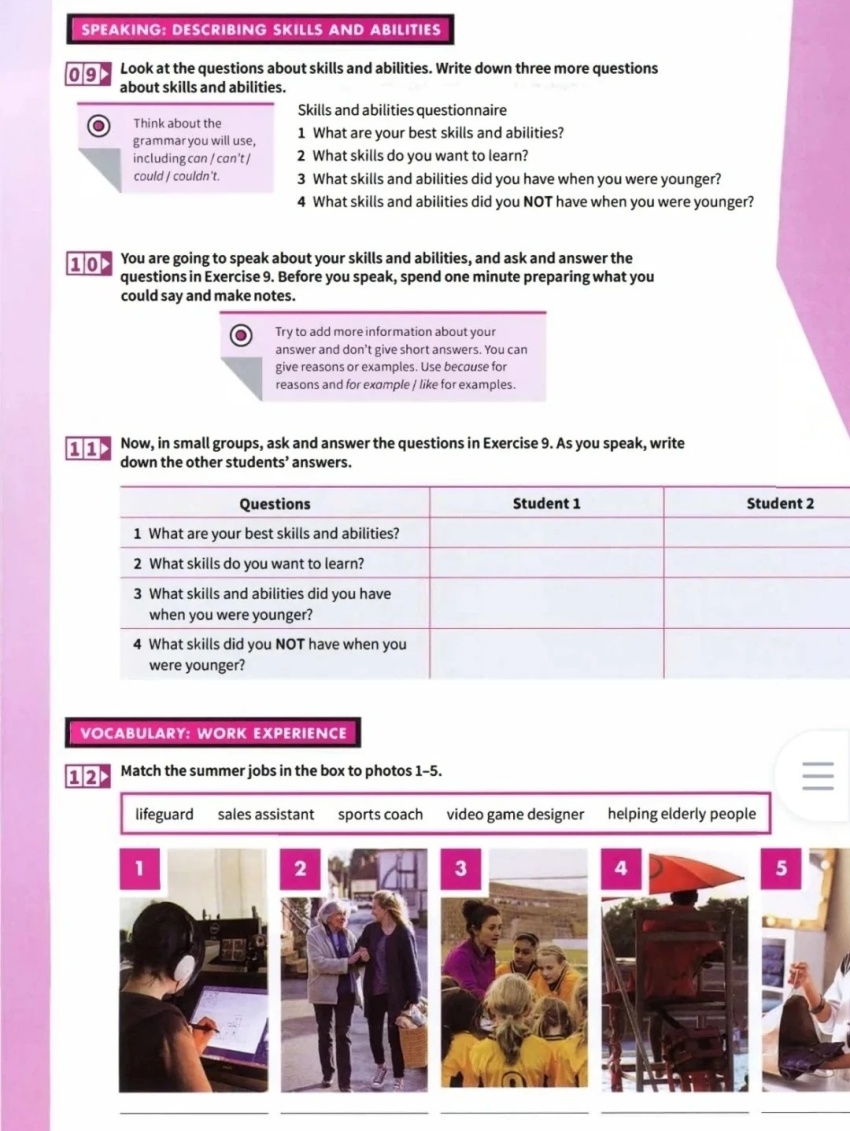 SPEAKING: DESCRIBING SKILLS AND ABILITIES

09 Look at the questions about skills and abilities. Write down three more questions about skills and abilities.

Think about the grammar you will use, including can / can't / could / couldn't.

Skills and abilities questionnaire
1 What are your best skills and abilities?
2 What skills do you want to learn?
3 What skills and abilities did you have when you were younger?
4 What skills and abilities did you NOT have when you were younger?

10 You are going to speak about your skills and abilities, and ask and answer the questions in Exercise 9. Before you speak, spend one minute preparing what you could say and make notes.

Try to add more information about your answer and don't give short answers. You can give reasons or examples. Use because for reasons and for example / like for examples.

11 Now, in small groups, ask and answer the questions in Exercise 9. As you speak, write down the other students' answers.

| Questions | Student 1 | Student 2 |
|---|---|---|
| 1 What are your best skills and abilities? | | |
| 2 What skills do you want to learn? | | |
| 3 What skills and abilities did you have when you were younger? | | |
| 4 What skills did you NOT have when you were younger? | | |

VOCABULARY: WORK EXPERIENCE

12 Match the summer jobs in the box to photos 1–5.

lifeguard sales assistant sports coach video game designer helping elderly people

1 2 3 4 5